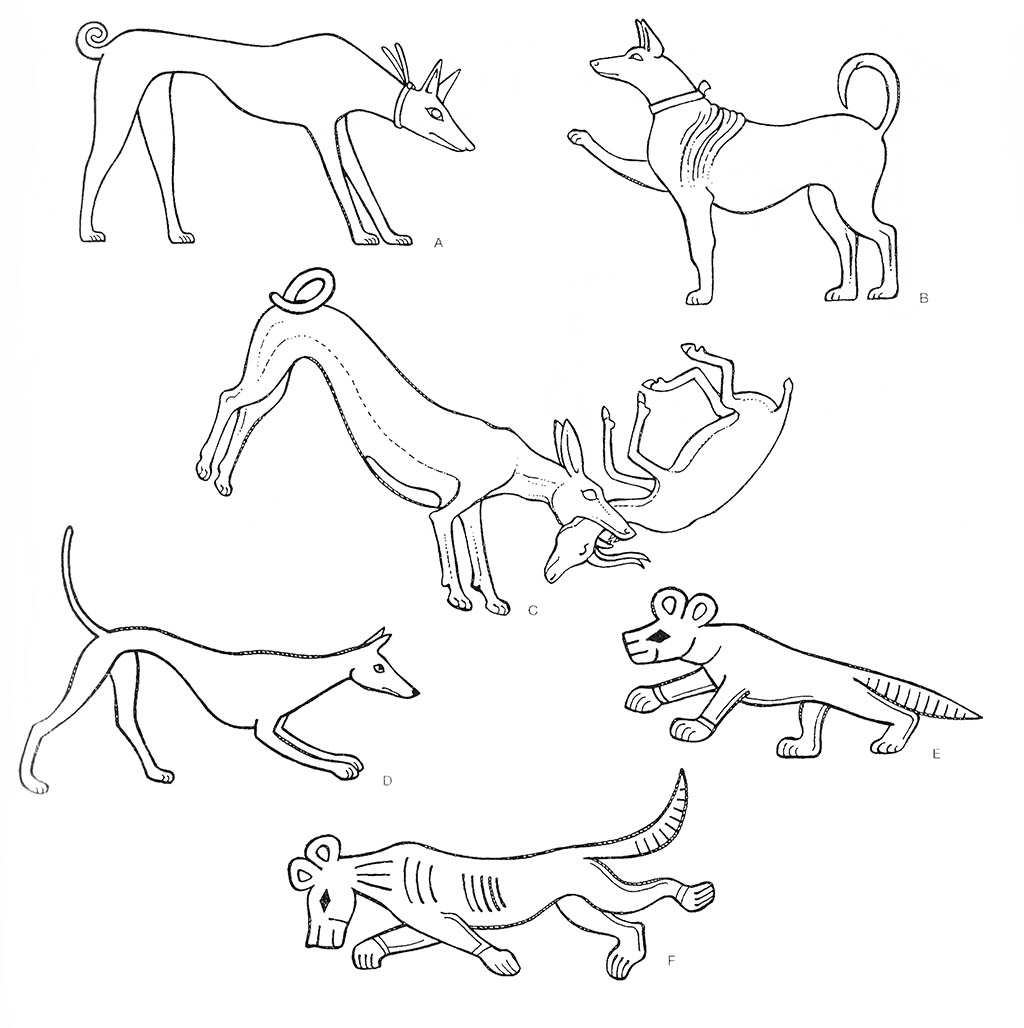 A

B

C

D

E

F